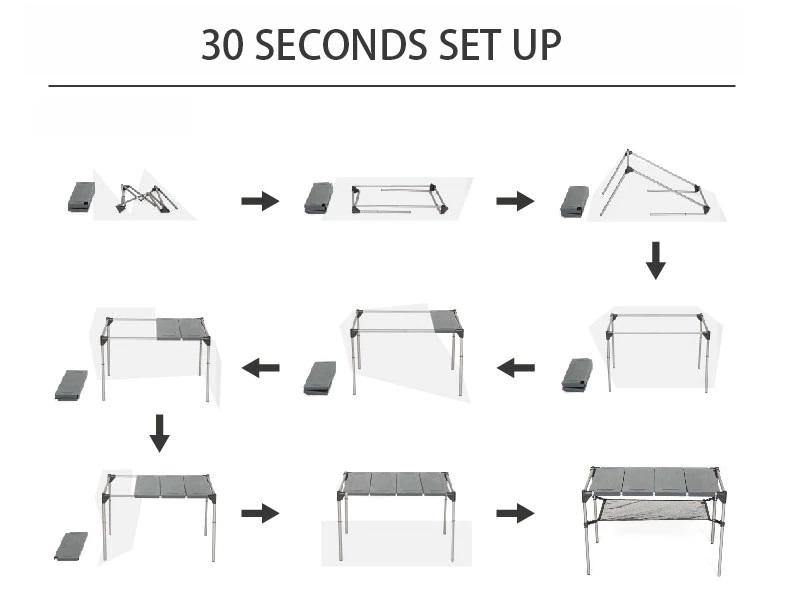 30 SECONDS SET UP