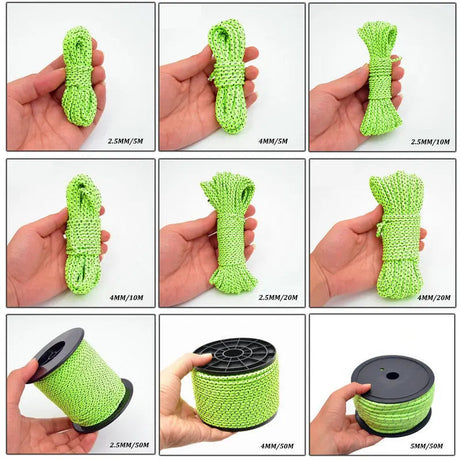 2.5MM/5M

4MM/5M

2.5MM/10M

4MM/10M

2.5MM/20M

4MM/20M

2.5MM/50M

4MM/50M

5MM/50M